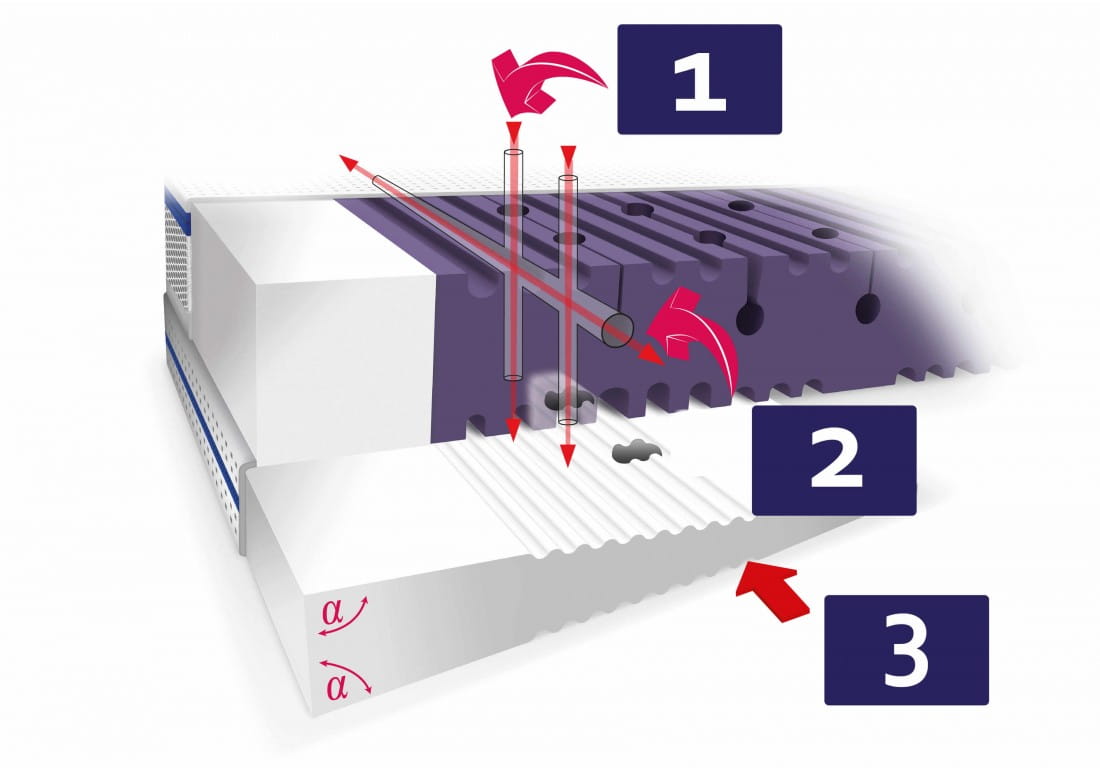 1

2

3

$\alpha$

$\alpha$